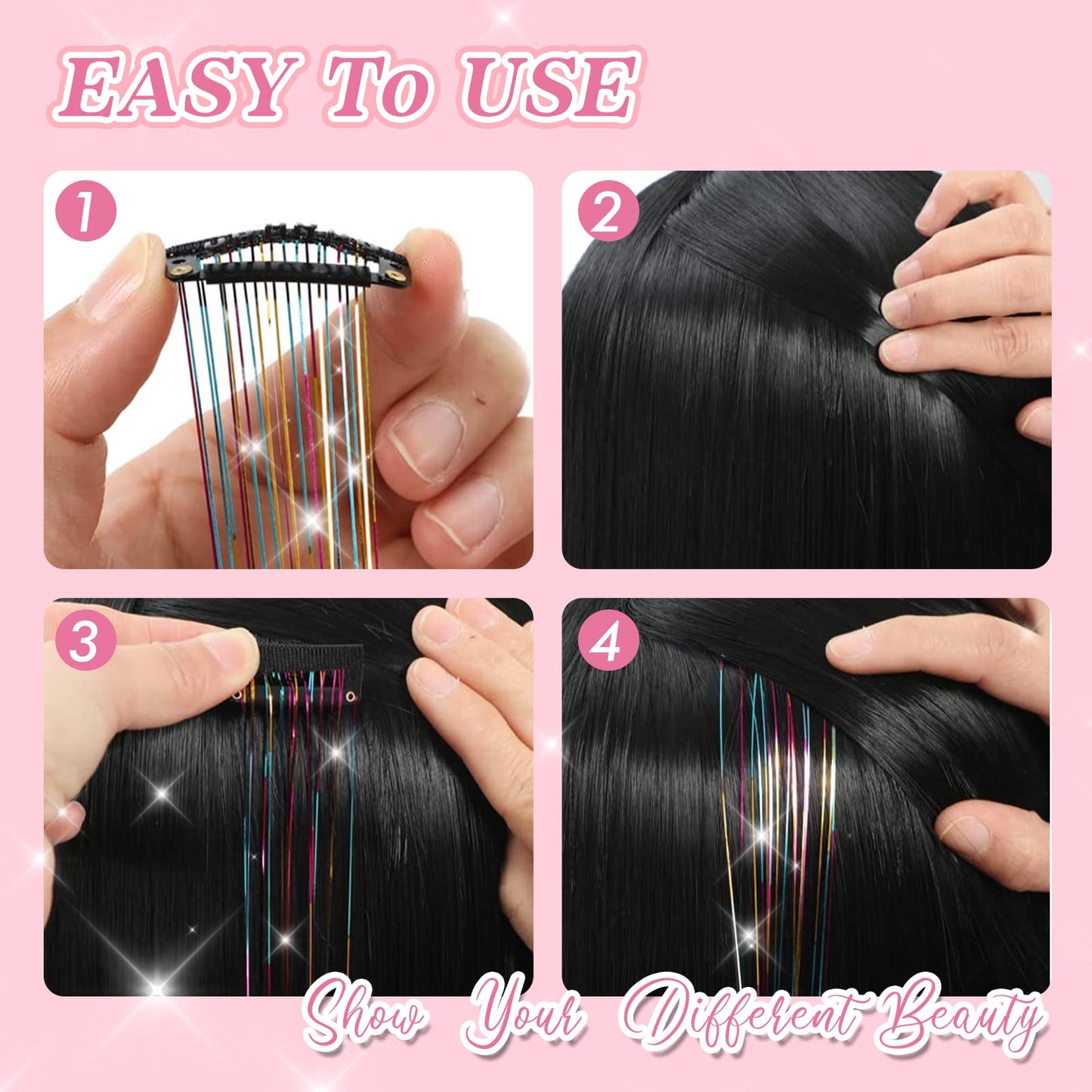 EASY To USE

1

2

3

4

Show Your Different Beauty